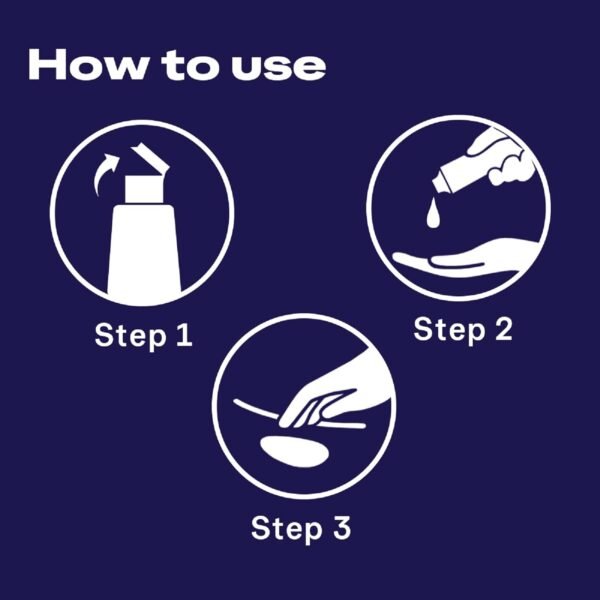 How to use

Step 1

Step 2

Step 3